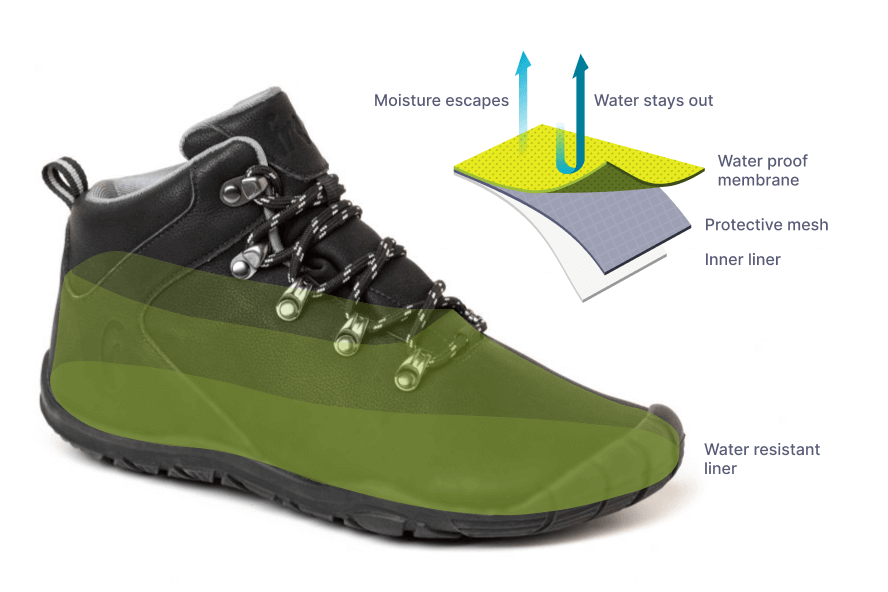 Moisture escapes
Water stays out
Water proof membrane
Protective mesh
Inner liner
Water resistant liner